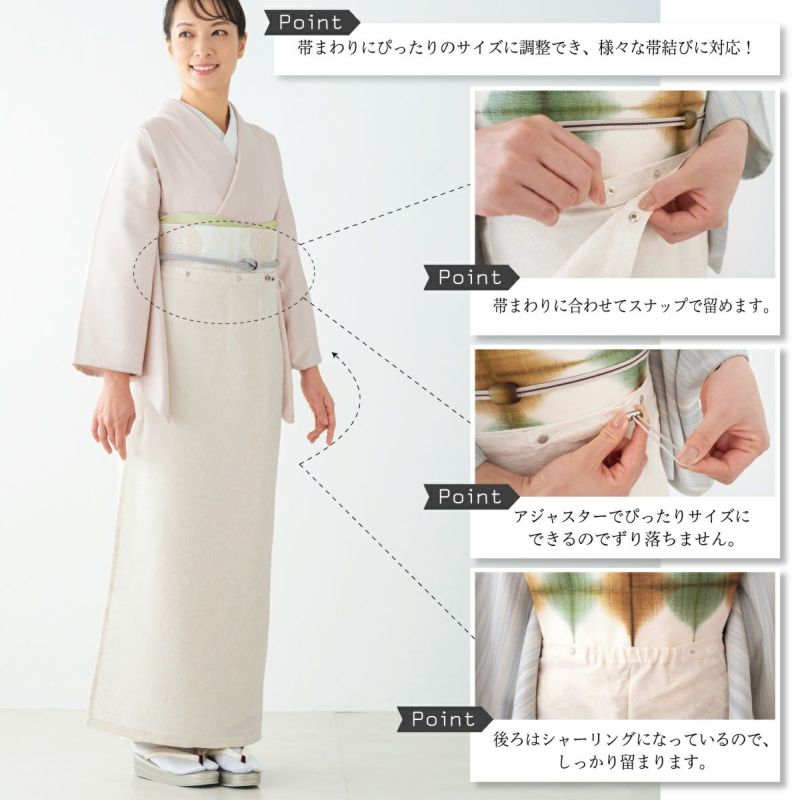 Point
帯まわりにぴったりのサイズに調整でき、様々な帯結びに対応！

Point
帯まわりに合わせてスナップで留めます。

Point
アジャスターでぴったりサイズにできるのでずり落ちません。

Point
後ろはシャーリングになっているので、しっかり留まります。