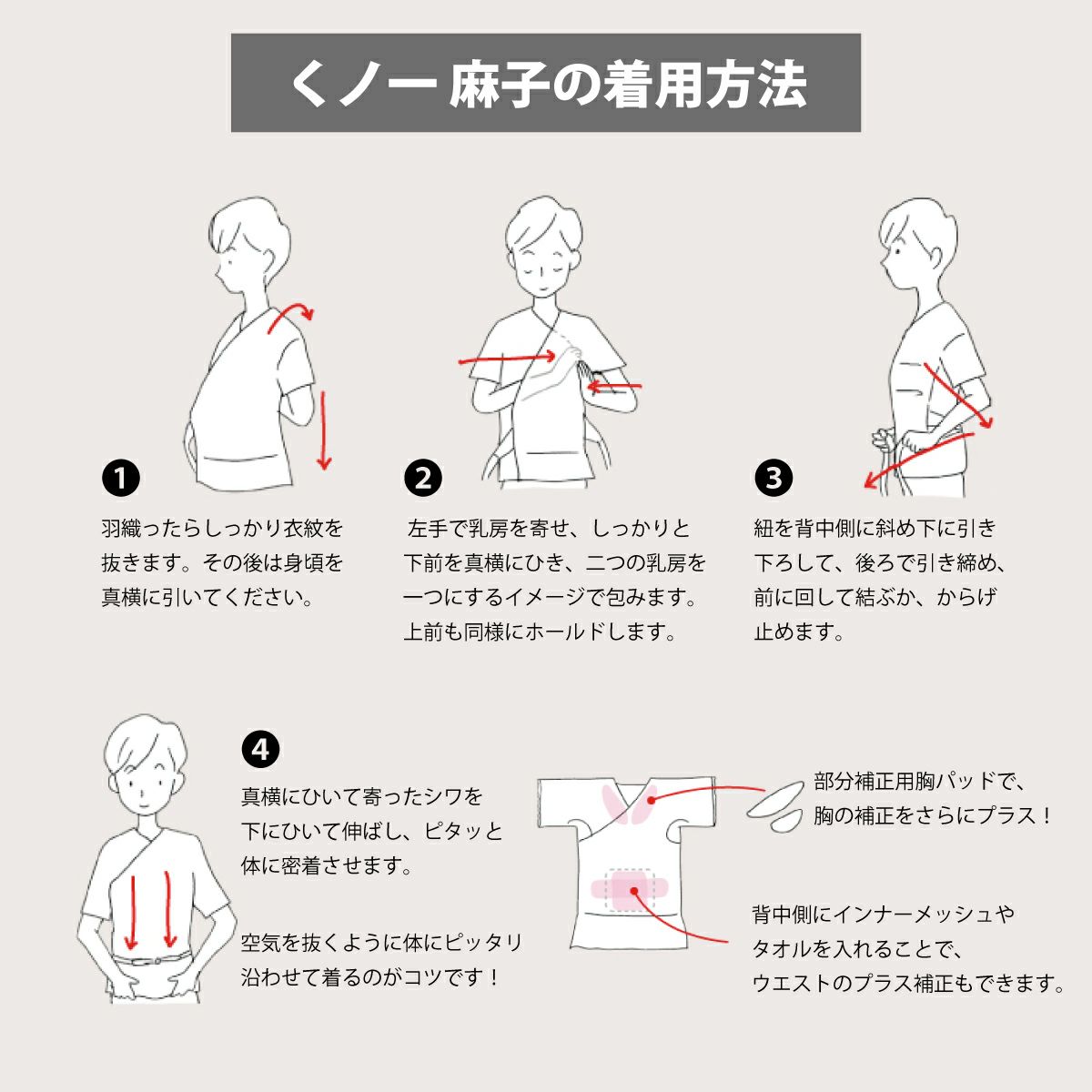 くノ一 麻子の着用方法

❶
羽織ったらしっかり衣紋を抜きます。その後は身頃を真横に引いてください。

❷
左手で乳房を寄せ、しっかりと下前を真横にひき、二つの乳房を一つにするイメージで包みます。上前も同様にホールドします。

❸
紐を背中側に斜め下に引き下ろして、後ろで引き締め、前に回して結ぶか、からげ止めます。

❹
真横にひいて寄ったシワを下にひいて伸ばし、ピタッと体に密着させます。

空気を抜くように体にピッタリ沿わせて着るのがコツです！

部分補正用胸パッドで、胸の補正をさらにプラス！

背中側にインナーメッシュやタオルを入れることで、ウエストのプラス補正もできます。