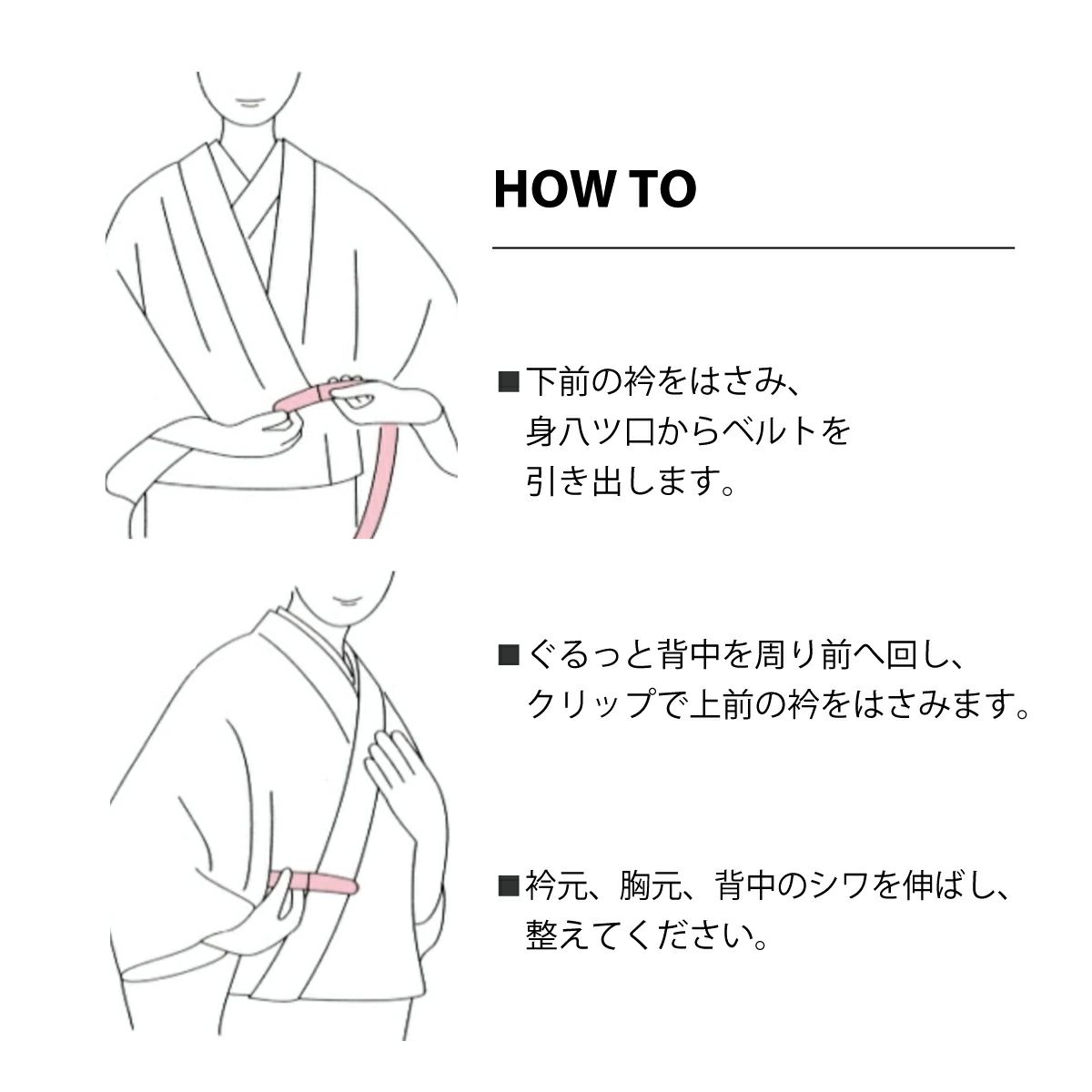 HOW TO

■下前の衿をはさみ、身八ツ口からベルトを引き出します。

■ぐるっと背中を周り前へ回し、クリップで上前の衿をはさみます。

■衿元、胸元、背中のシワを伸ばし、整えてください。