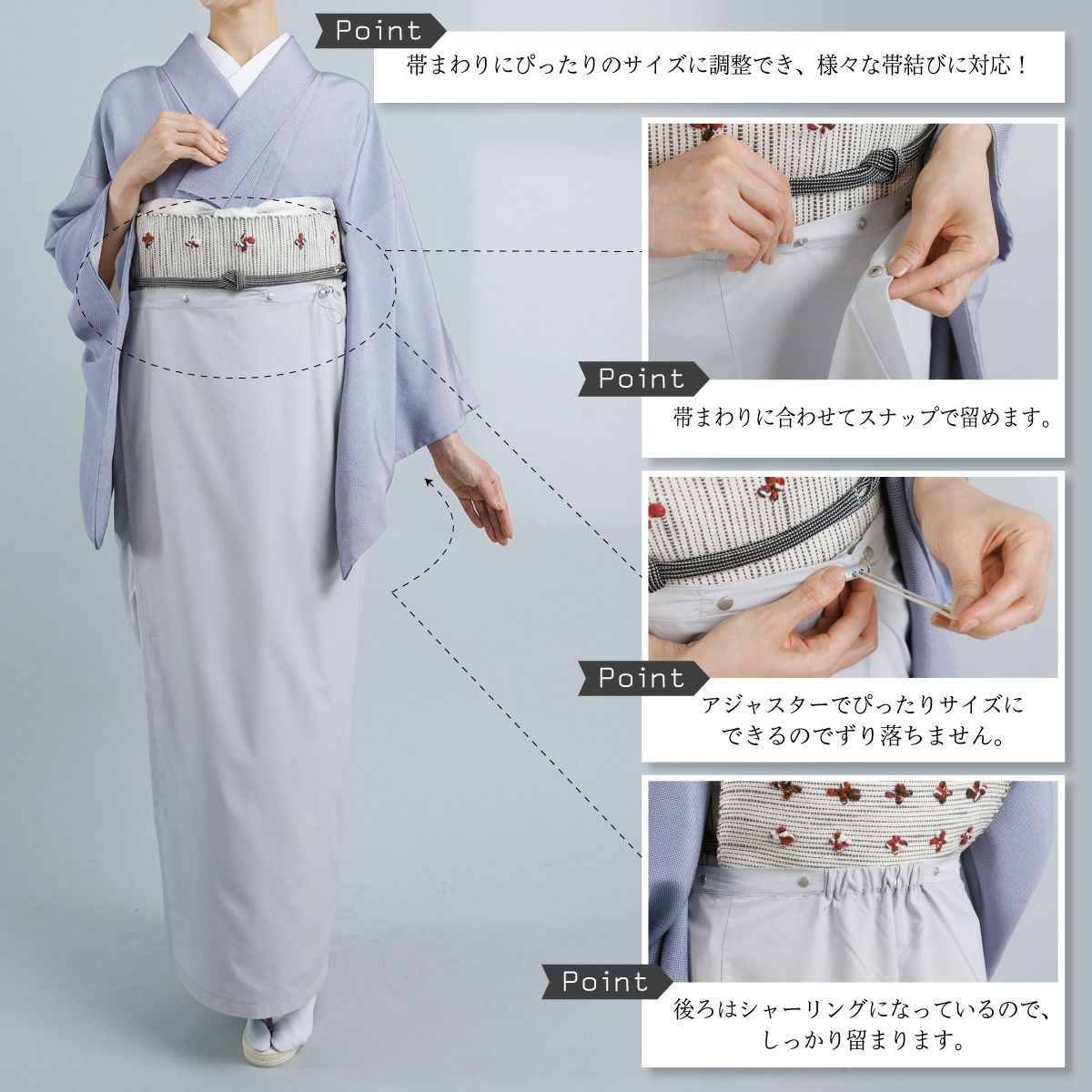 Point

帯まわりにぴったりのサイズに調整でき、様々な帯結びに対応！

Point

帯まわりに合わせてスナップで留めます。

Point

アジャスターでぴったりサイズにできるのでずり落ちません。

Point

後ろはシャーリングになっているので、しっかり留まります。